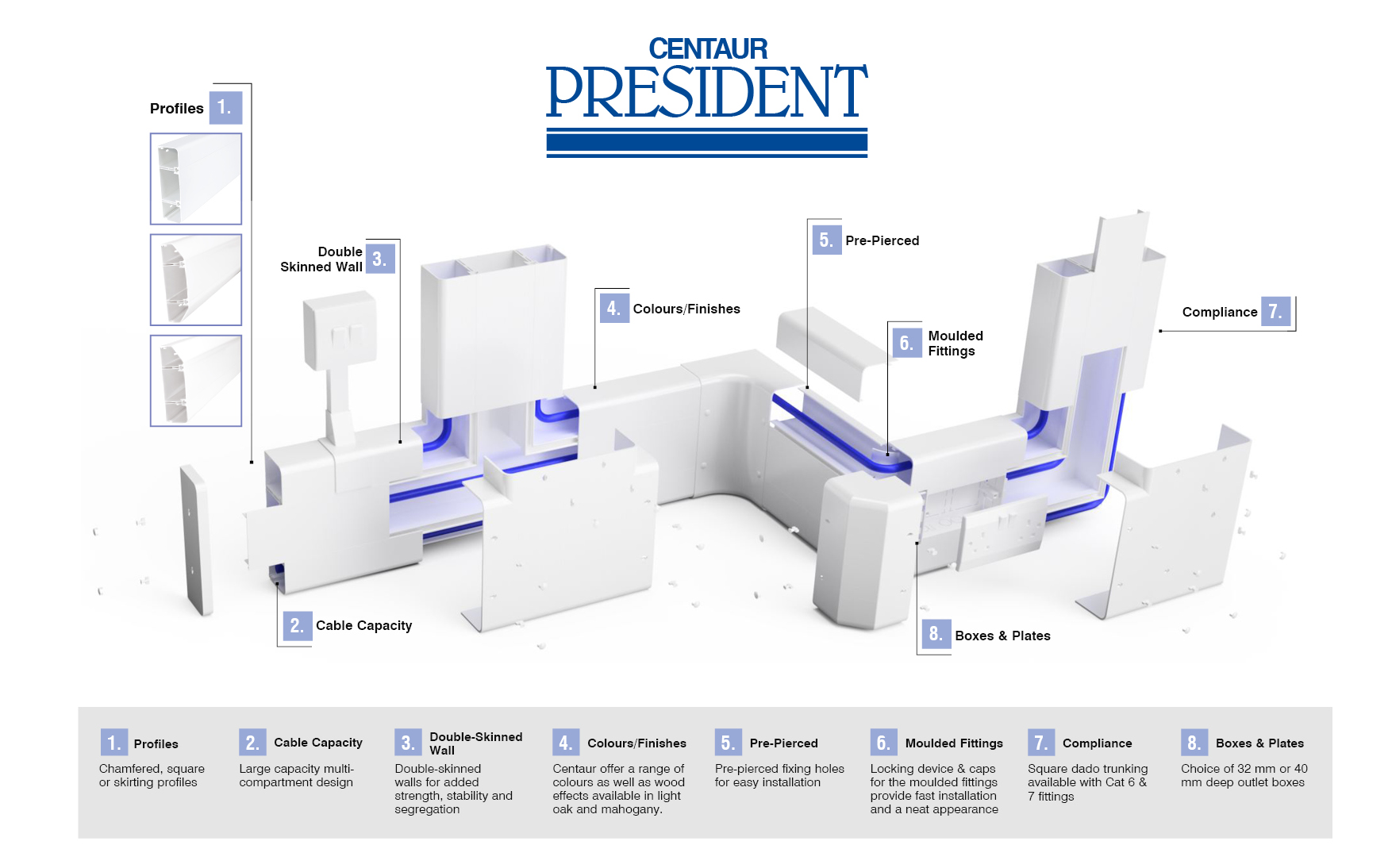 CENTAUR
PRESIDENT

Profiles 1.

Double Skinned Wall 3.

4. Colours/Finishes

5. Pre-Pierced

6. Moulded Fittings

Compliance 7.

2. Cable Capacity

8. Boxes & Plates

1. Profiles
Chamfered, square or skirting profiles

2. Cable Capacity
Large capacity multi-compartment design

3. Double-Skinned Wall
Double-skinned walls for added strength, stability and segregation

4. Colours/Finishes
Centaur offer a range of colours as well as wood effects available in light oak and mahogany.

5. Pre-Pierced
Pre-pierced fixing holes for easy installation

6. Moulded Fittings
Locking device & caps for the moulded fittings provide fast installation and a neat appearance

7. Compliance
Square dado trunking available with Cat 6 & 7 fittings

8. Boxes & Plates
Choice of 32 mm or 40 mm deep outlet boxes