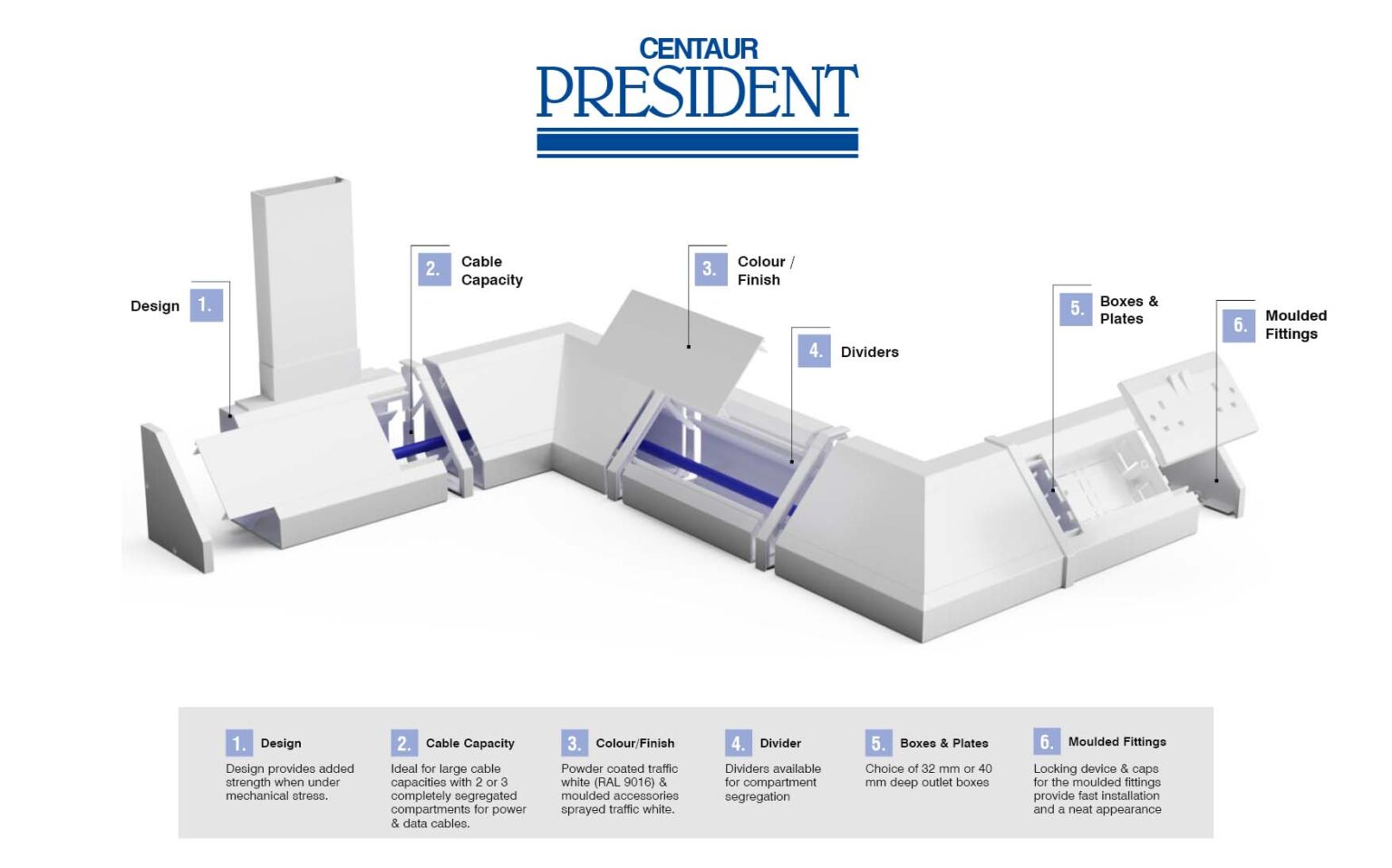 CENTAUR
PRESIDENT

Design 1.

2. Cable Capacity

3. Colour / Finish

4. Dividers

5. Boxes & Plates

6. Moulded Fittings

1. Design
Design provides added strength when under mechanical stress.

2. Cable Capacity
Ideal for large cable capacities with 2 or 3 completely segregated compartments for power & data cables.

3. Colour/Finish
Powder coated traffic white (RAL 9016) & moulded accessories sprayed traffic white.

4. Divider
Dividers available for compartment segregation

5. Boxes & Plates
Choice of 32 mm or 40 mm deep outlet boxes

6. Moulded Fittings
Locking device & caps for the moulded fittings provide fast installation and a neat appearance