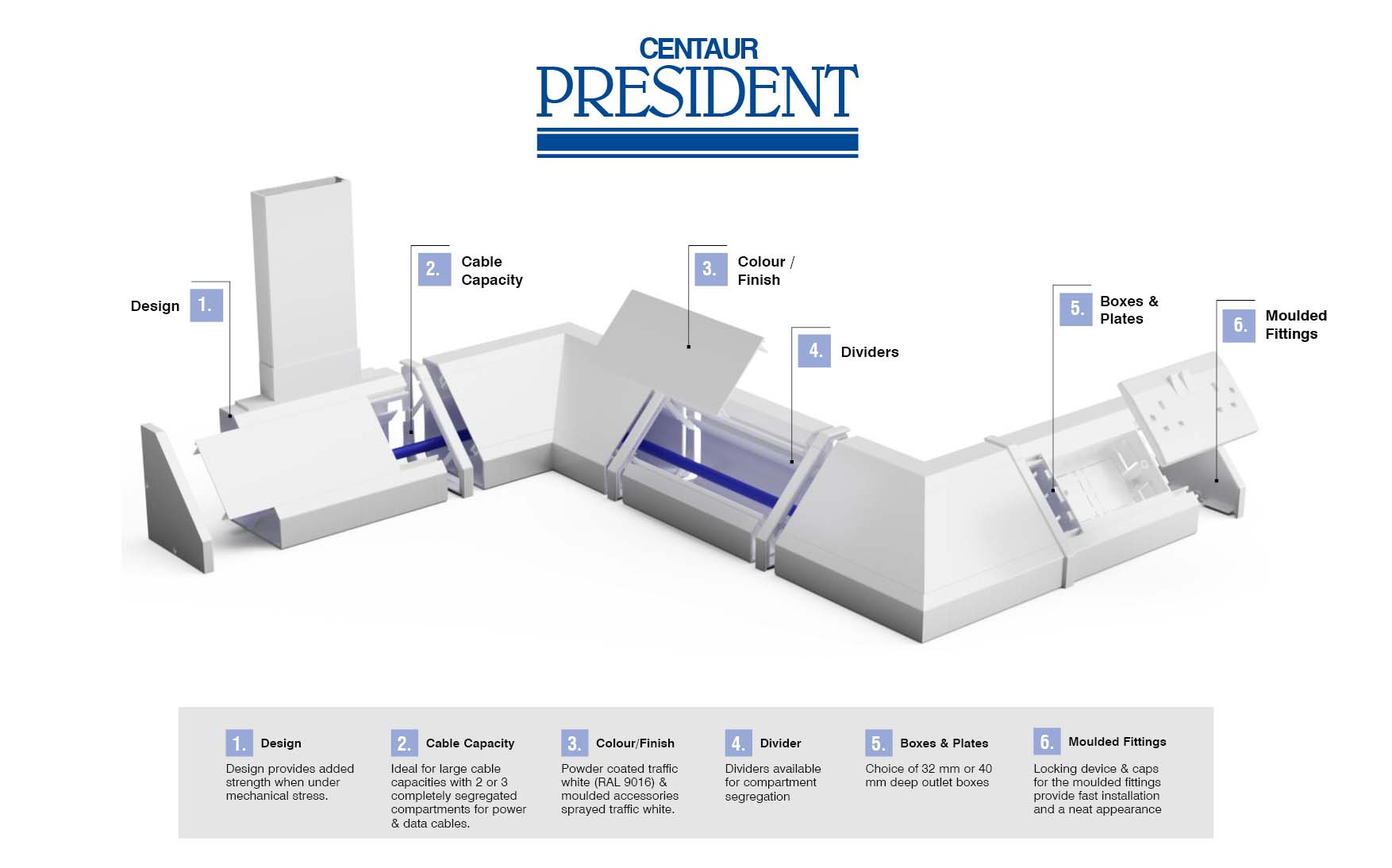 CENTAUR
PRESIDENT

Design 1.

2. Cable Capacity

3. Colour / Finish

4. Dividers

5. Boxes & Plates

6. Moulded Fittings

1. Design
Design provides added strength when under mechanical stress.

2. Cable Capacity
Ideal for large cable capacities with 2 or 3 completely segregated compartments for power & data cables.

3. Colour/Finish
Powder coated traffic white (RAL 9016) & moulded accessories sprayed traffic white.

4. Divider
Dividers available for compartment segregation

5. Boxes & Plates
Choice of 32 mm or 40 mm deep outlet boxes

6. Moulded Fittings
Locking device & caps for the moulded fittings provide fast installation and a neat appearance